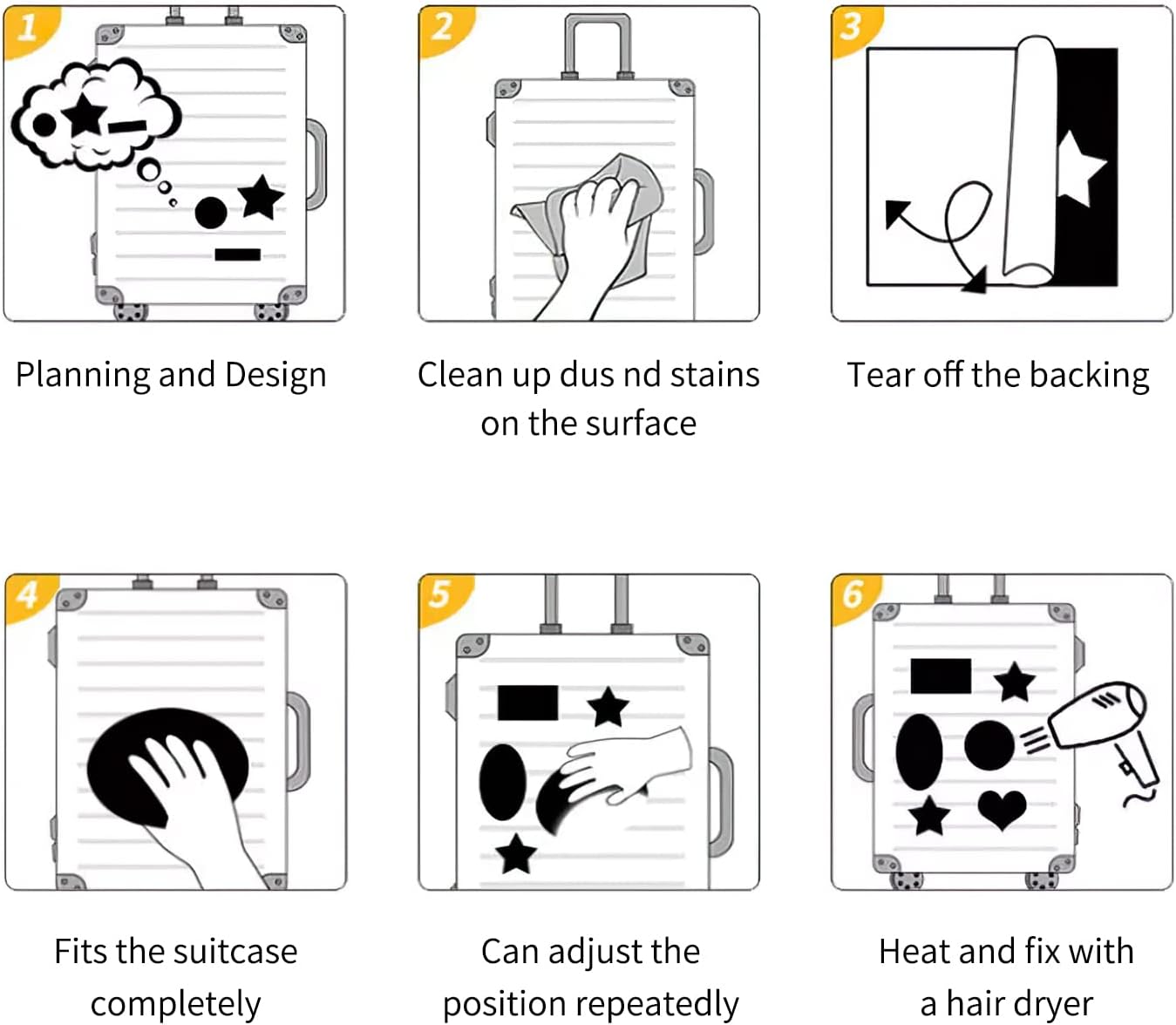 1

Planning and Design

2

Clean up dus nd stains on the surface

3

Tear off the backing

4

Fits the suitcase completely

5

Can adjust the position repeatedly

6

Heat and fix with a hair dryer